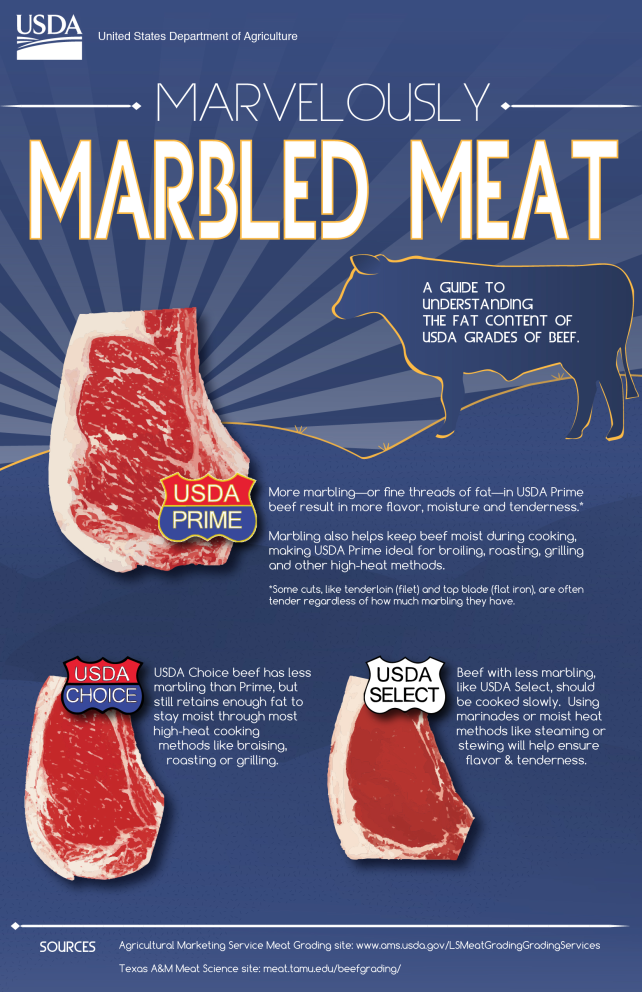 USDA United States Department of Agriculture

MARVELOUSLY

MARBLED MEAT

A GUIDE TO UNDERSTANDING THE FAT CONTENT OF USDA GRADES OF BEEF.

USDA PRIME

More marbling—or fine threads of fat—in USDA Prime beef result in more flavor, moisture and tenderness.*

Marbling also helps keep beef moist during cooking, making USDA Prime ideal for broiling, roasting, grilling and other high-heat methods.

*Some cuts, like tenderloin (filet) and top blade (flat iron), are often tender regardless of how much marbling they have.

USDA CHOICE

USDA Choice beef has less marbling than Prime, but still retains enough fat to stay moist through most high-heat cooking methods like braising, roasting or grilling.

USDA SELECT

Beef with less marbling, like USDA Select, should be cooked slowly. Using marinades or moist heat methods like steaming or stewing will help ensure flavor & tenderness.

SOURCES Agricultural Marketing Service Meat Grading site: www.ams.usda.gov/LSMeatGradingGradingServices

Texas A&M Meat Science site: meat.tamu.edu/beefgrading/